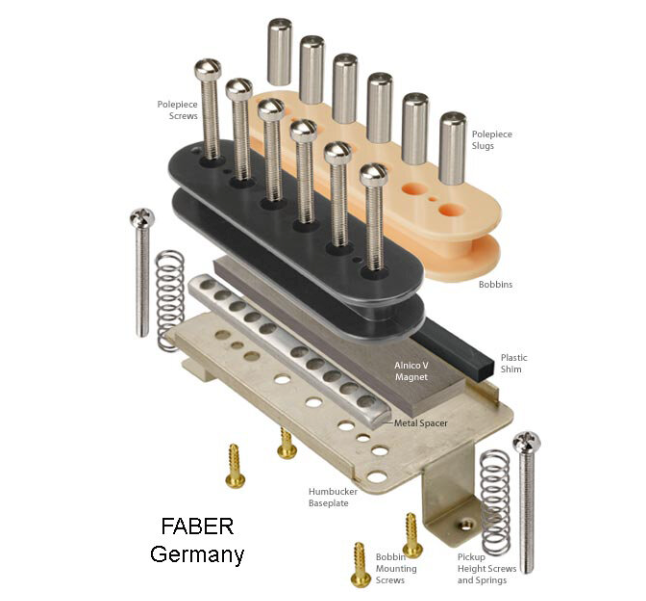 Polepiece Screws

Polepiece Slugs

Bobbins

Plastic Shim

Alnico V Magnet

Metal Spacer

Humbucker Baseplate

FABER Germany

Bobbin Mounting Screws

Pickup Height Screws and Springs